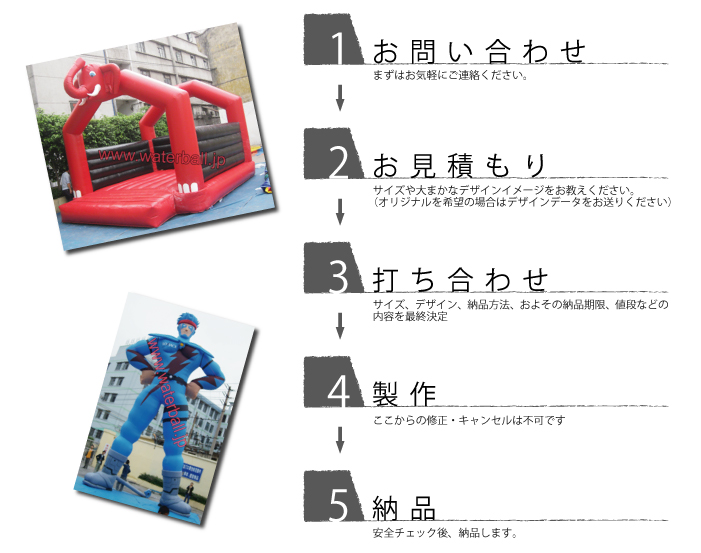 www.waterball.jp

www.waterball.jp

1 お問い合わせ
まずはお気軽にご連絡ください。

2 お見積もり
サイズや大まかなデザインイメージをお教えください。
（オリジナルを希望の場合はデザインデータをお送りください）

3 打ち合わせ
サイズ、デザイン、納品方法、およその納品期限、値段などの内容を最終決定

4 製作
ここからの修正・キャンセルは不可です

5 納品
安全チェック後、納品します。